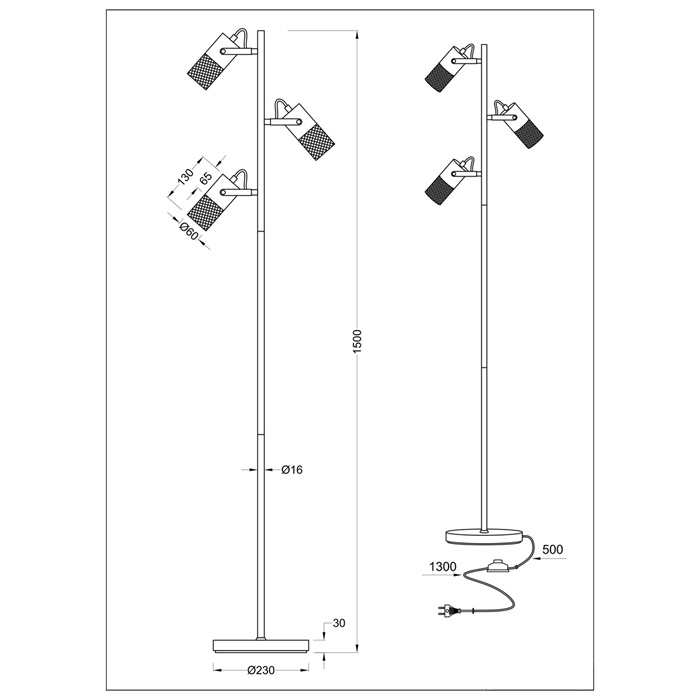 130
65
Ø60
1500
Ø16
30
Ø230
500
1300