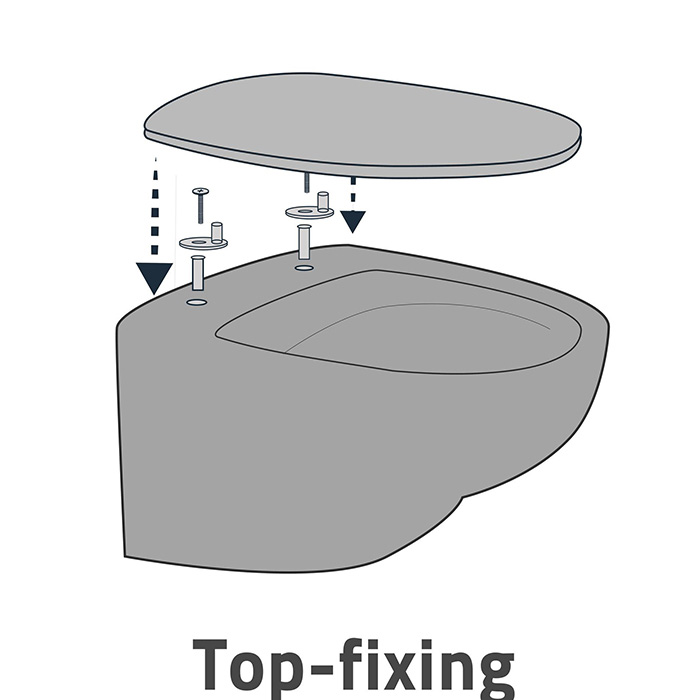 Top-fixing